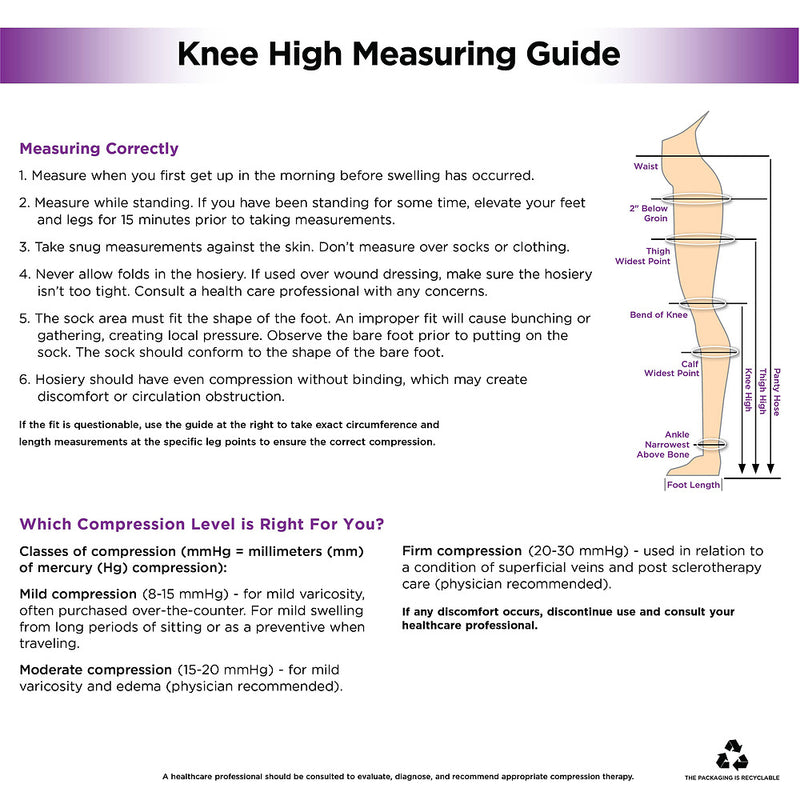 Knee High Measuring Guide

Measuring Correctly

1. Measure when you first get up in the morning before swelling has occurred.

2. Measure while standing. If you have been standing for some time, elevate your feet and legs for 15 minutes prior to taking measurements.

3. Take snug measurements against the skin. Don't measure over socks or clothing.

4. Never allow folds in the hosiery. If used over wound dressing, make sure the hosiery isn't too tight. Consult a health care professional with any concerns.

5. The sock area must fit the shape of the foot. An improper fit will cause bunching or gathering, creating local pressure. Observe the bare foot prior to putting on the sock. The sock should conform to the shape of the bare foot.

6. Hosiery should have even compression without binding, which may create discomfort or circulation obstruction.

If the fit is questionable, use the guide at the right to take exact circumference and length measurements at the specific leg points to ensure the correct compression.

Waist

2" Below Groin

Thigh Widest Point

Bend of Knee

Calf Widest Point

Ankle Narrowest Above Bone

Foot Length

Knee High

Thigh High

Panty Hose

Which Compression Level is Right For You?

Classes of compression (mmHg = millimeters (mm) of mercury (Hg) compression):

Mild compression (8-15 mmHg) - for mild varicosity, often purchased over-the-counter. For mild swelling from long periods of sitting or as a preventive when traveling.

Moderate compression (15-20 mmHg) - for mild varicosity and edema (physician recommended).

Firm compression (20-30 mmHg) - used in relation to a condition of superficial veins and post sclerotherapy care (physician recommended).

If any discomfort occurs, discontinue use and consult your healthcare professional.

A healthcare professional should be consulted to evaluate, diagnose, and recommend appropriate compression therapy.

THE PACKAGING IS RECYCLABLE