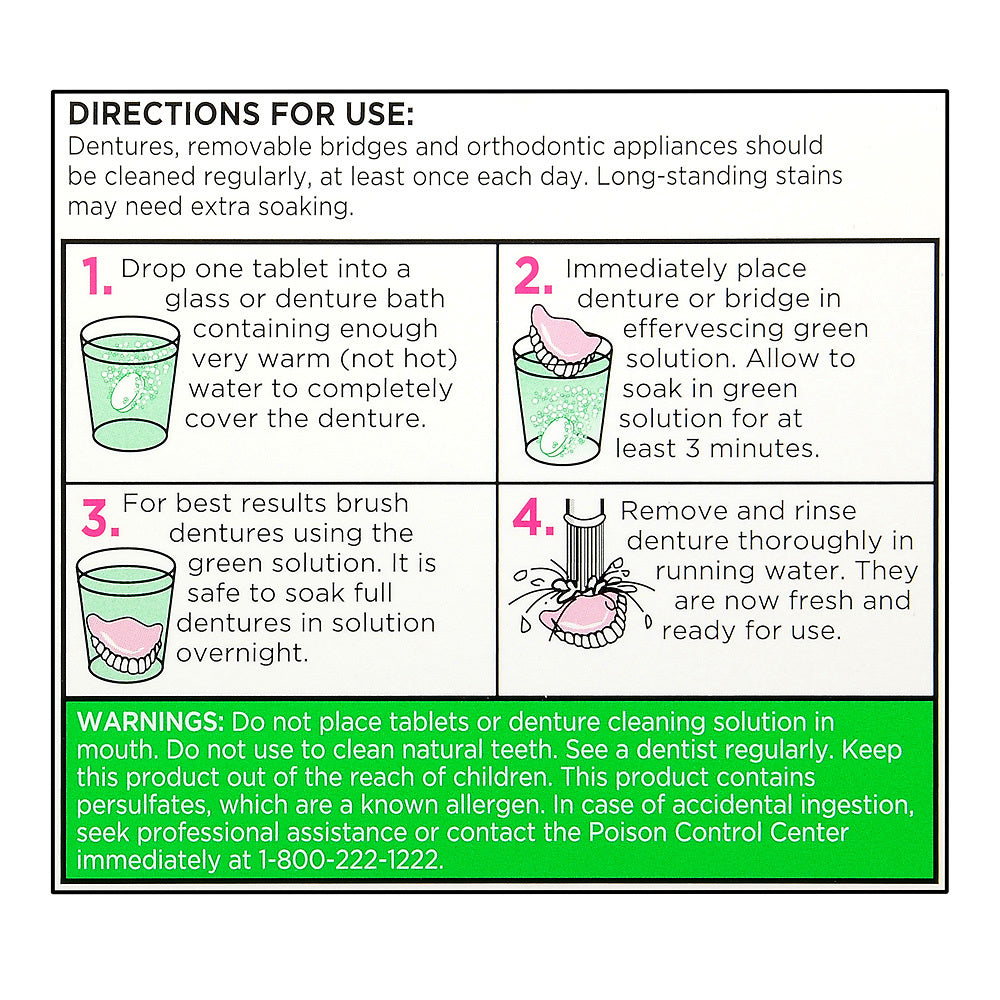 DIRECTIONS FOR USE:
Dentures, removable bridges and orthodontic appliances should be cleaned regularly, at least once each day. Long-standing stains may need extra soaking.

1. Drop one tablet into a glass or denture bath containing enough very warm (not hot) water to completely cover the denture.

2. Immediately place denture or bridge in effervescing green solution. Allow to soak in green solution for at least 3 minutes.

3. For best results brush dentures using the green solution. It is safe to soak full dentures in solution overnight.

4. Remove and rinse denture thoroughly in running water. They are now fresh and ready for use.

WARNINGS: Do not place tablets or denture cleaning solution in mouth. Do not use to clean natural teeth. See a dentist regularly. Keep this product out of the reach of children. This product contains persulfates, which are a known allergen. In case of accidental ingestion, seek professional assistance or contact the Poison Control Center immediately at 1-800-222-1222.