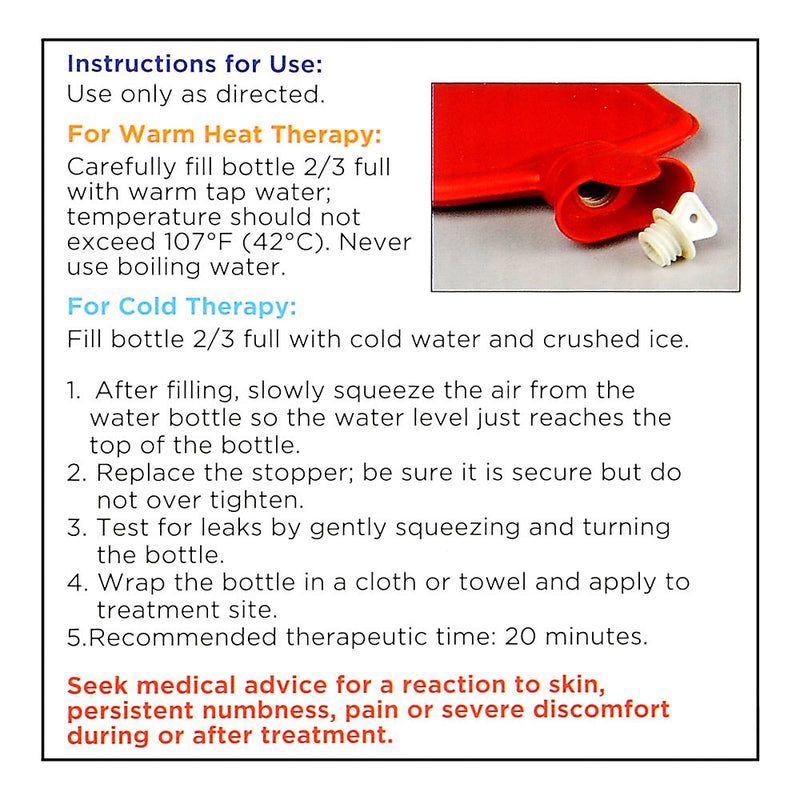 Instructions for Use:
Use only as directed.

For Warm Heat Therapy:
Carefully fill bottle 2/3 full with warm tap water; temperature should not exceed 107°F (42°C). Never use boiling water.

For Cold Therapy:
Fill bottle 2/3 full with cold water and crushed ice.

1. After filling, slowly squeeze the air from the water bottle so the water level just reaches the top of the bottle.
2. Replace the stopper; be sure it is secure but do not over tighten.
3. Test for leaks by gently squeezing and turning the bottle.
4. Wrap the bottle in a cloth or towel and apply to treatment site.
5.Recommended therapeutic time: 20 minutes.

Seek medical advice for a reaction to skin, persistent numbness, pain or severe discomfort during or after treatment.