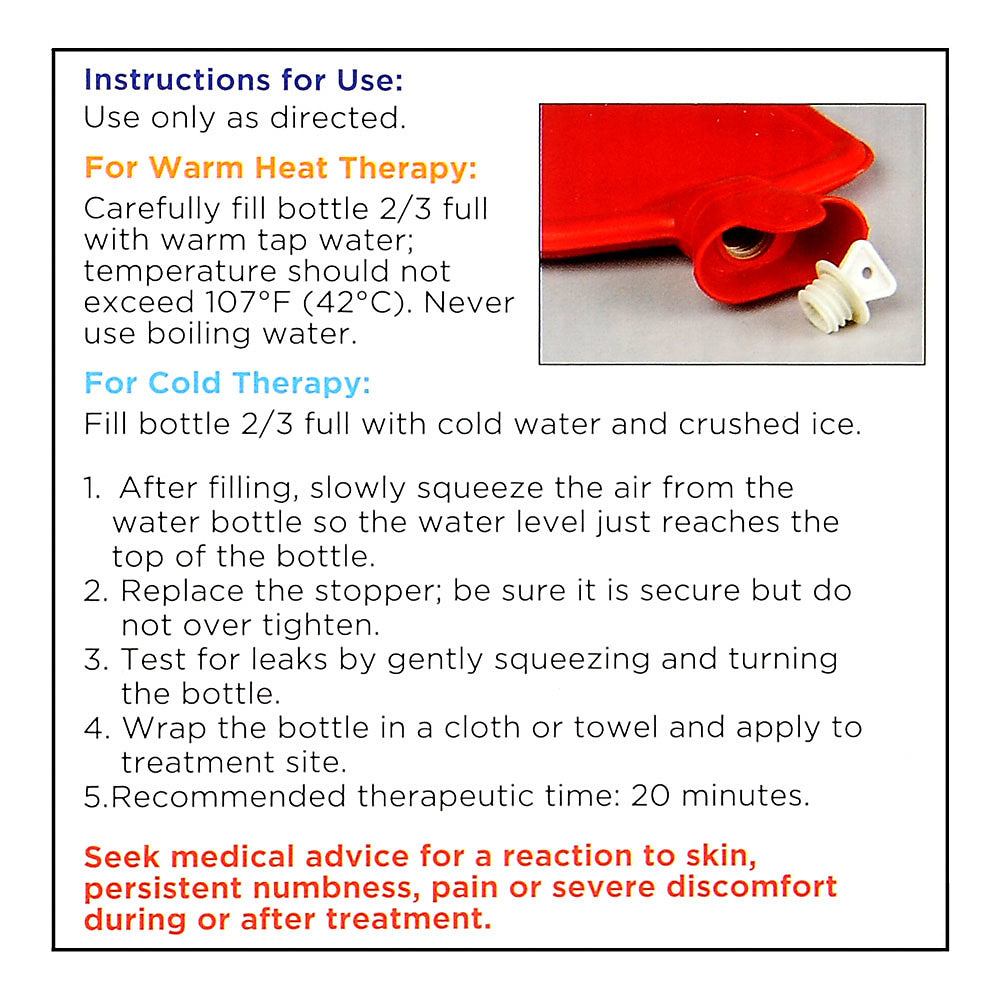 Instructions for Use:
Use only as directed.

For Warm Heat Therapy:
Carefully fill bottle 2/3 full with warm tap water; temperature should not exceed 107°F (42°C). Never use boiling water.

For Cold Therapy:
Fill bottle 2/3 full with cold water and crushed ice.

1. After filling, slowly squeeze the air from the water bottle so the water level just reaches the top of the bottle.
2. Replace the stopper; be sure it is secure but do not over tighten.
3. Test for leaks by gently squeezing and turning the bottle.
4. Wrap the bottle in a cloth or towel and apply to treatment site.
5.Recommended therapeutic time: 20 minutes.

Seek medical advice for a reaction to skin, persistent numbness, pain or severe discomfort during or after treatment.