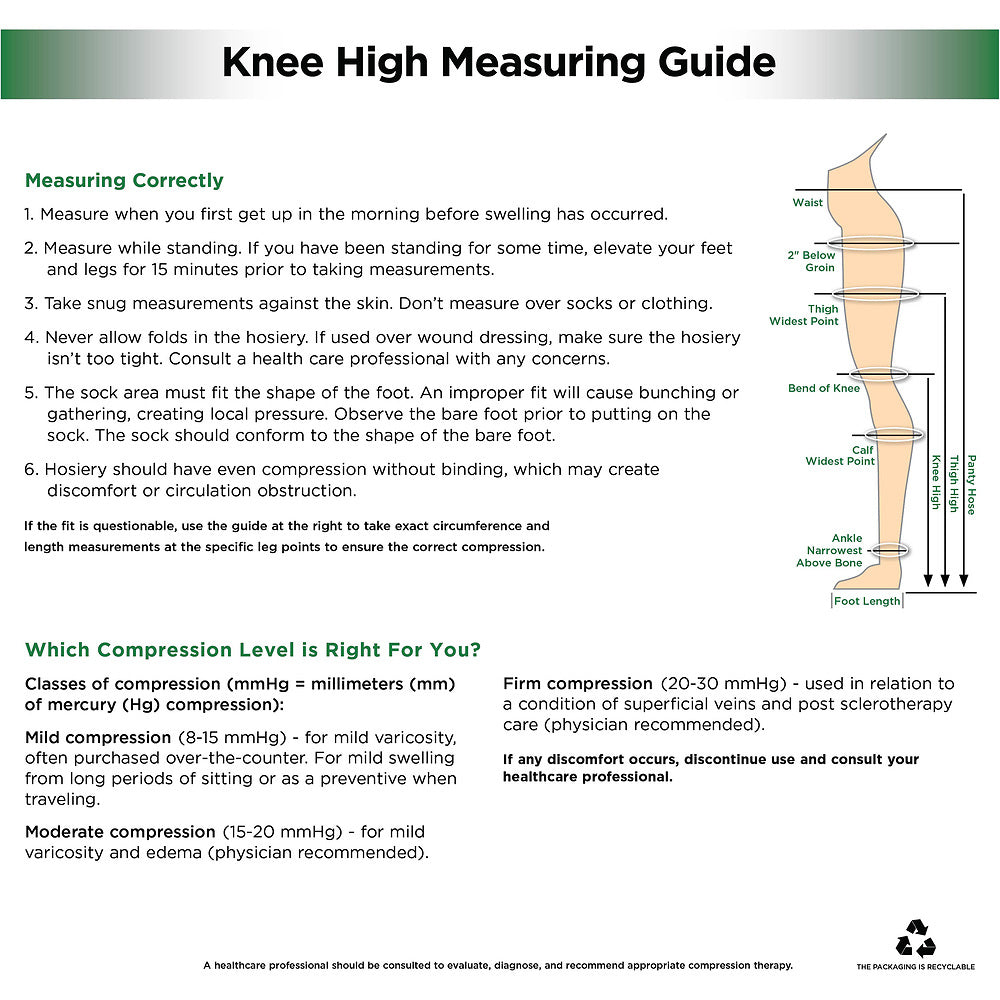 Knee High Measuring Guide

Measuring Correctly

1. Measure when you first get up in the morning before swelling has occurred.

2. Measure while standing. If you have been standing for some time, elevate your feet and legs for 15 minutes prior to taking measurements.

3. Take snug measurements against the skin. Don't measure over socks or clothing.

4. Never allow folds in the hosiery. If used over wound dressing, make sure the hosiery isn't too tight. Consult a health care professional with any concerns.

5. The sock area must fit the shape of the foot. An improper fit will cause bunching or gathering, creating local pressure. Observe the bare foot prior to putting on the sock. The sock should conform to the shape of the bare foot.

6. Hosiery should have even compression without binding, which may create discomfort or circulation obstruction.

If the fit is questionable, use the guide at the right to take exact circumference and length measurements at the specific leg points to ensure the correct compression.

Waist
2" Below Groin
Thigh Widest Point
Bend of Knee
Calf Widest Point
Ankle Narrowest Above Bone
Foot Length
Knee High
Thigh High
Panty Hose

Which Compression Level is Right For You?

Classes of compression (mmHg = millimeters (mm) of mercury (Hg) compression):

Mild compression (8-15 mmHg) - for mild varicosity, often purchased over-the-counter. For mild swelling from long periods of sitting or as a preventive when traveling.

Moderate compression (15-20 mmHg) - for mild varicosity and edema (physician recommended).

Firm compression (20-30 mmHg) - used in relation to a condition of superficial veins and post sclerotherapy care (physician recommended).

If any discomfort occurs, discontinue use and consult your healthcare professional.

A healthcare professional should be consulted to evaluate, diagnose, and recommend appropriate compression therapy.

THE PACKAGING IS RECYCLABLE